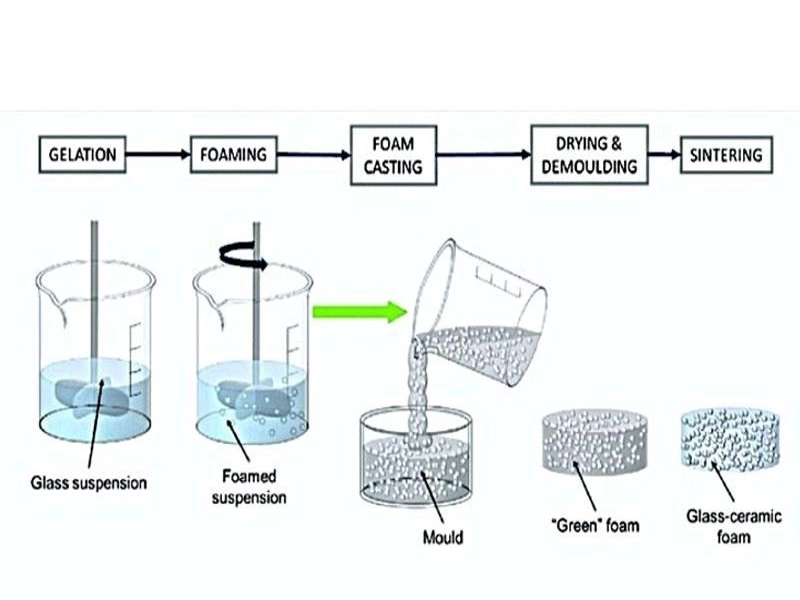 GELATION

FOAMING

FOAM CASTING

DRYING & DEMOULDING

SINTERING

Glass suspension

Foamed suspension

Mould

"Green" foam

Glass-ceramic foam